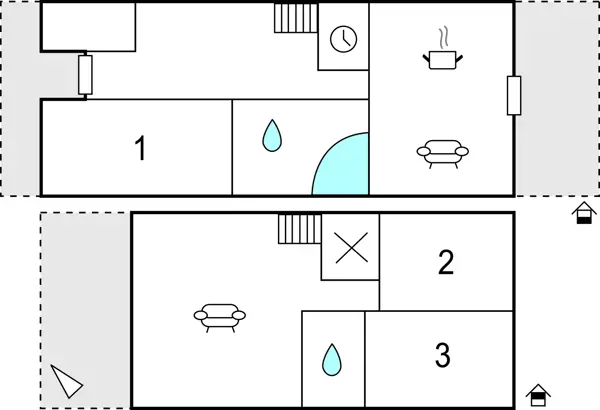 1

2

3