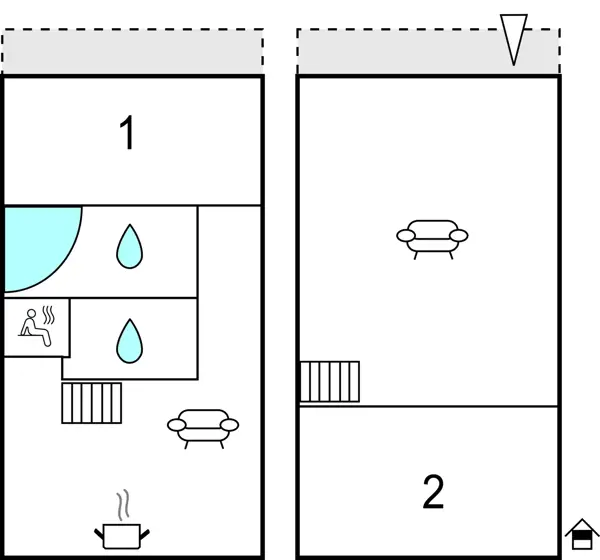 1

2