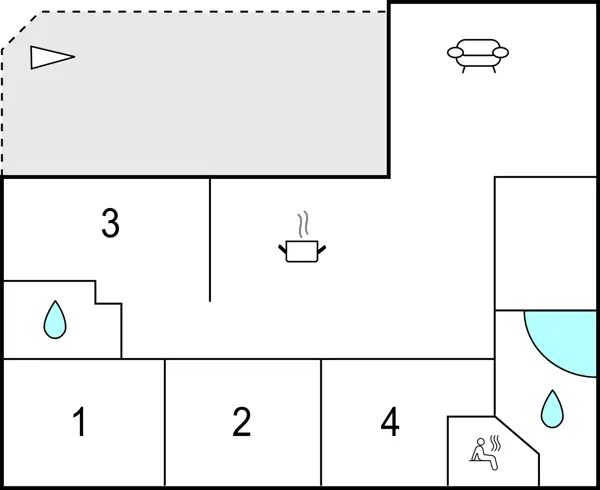 3

1

2

4