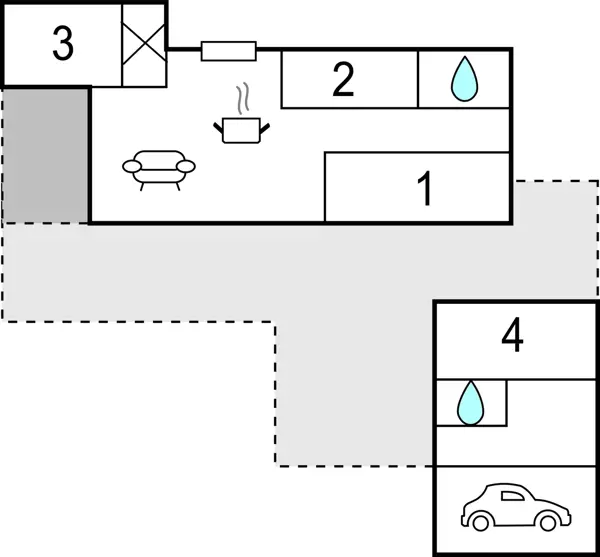 3
2
1
4