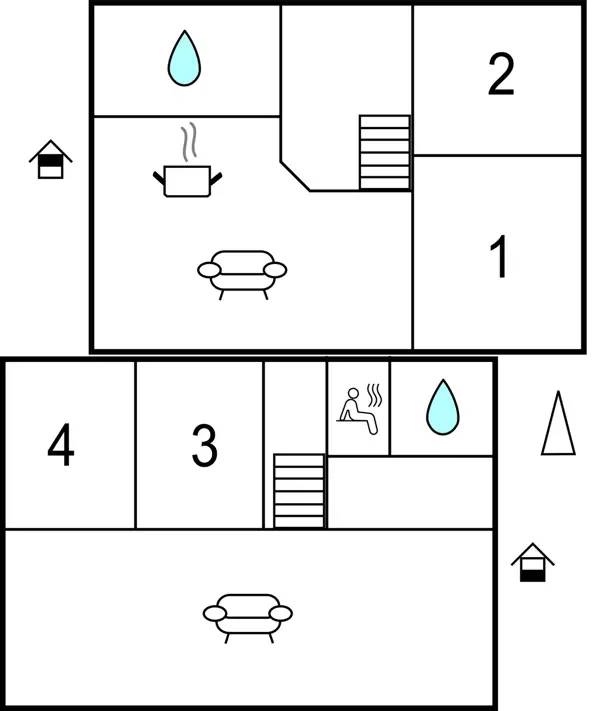 2

1

4

3