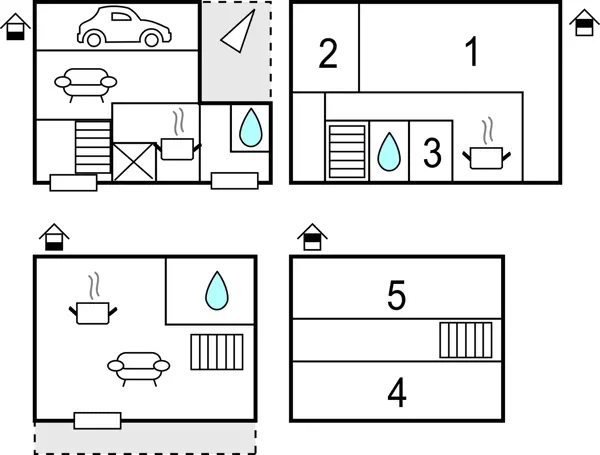 2
1
3
5
4