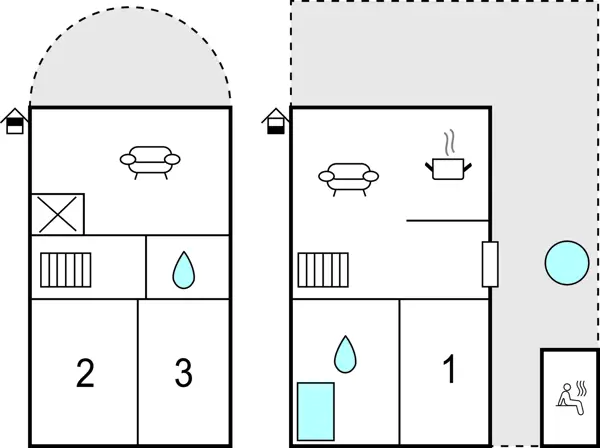 2
3
1