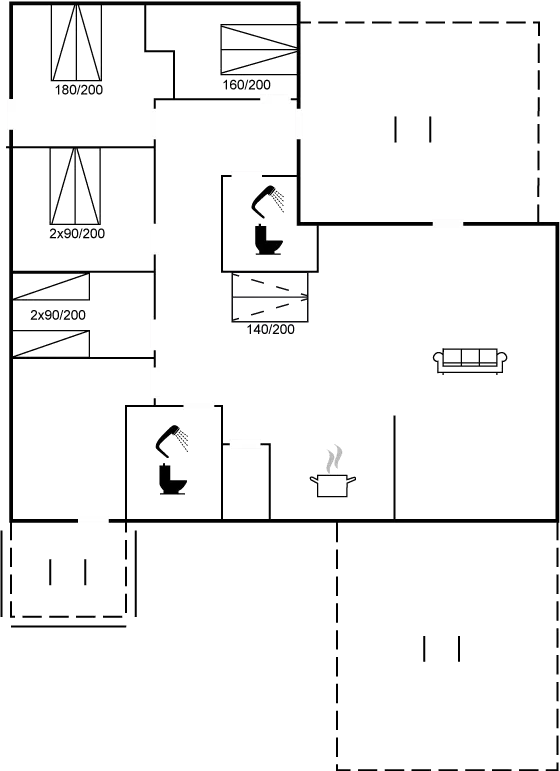 180/200

160/200

2x90/200

2x90/200

140/200