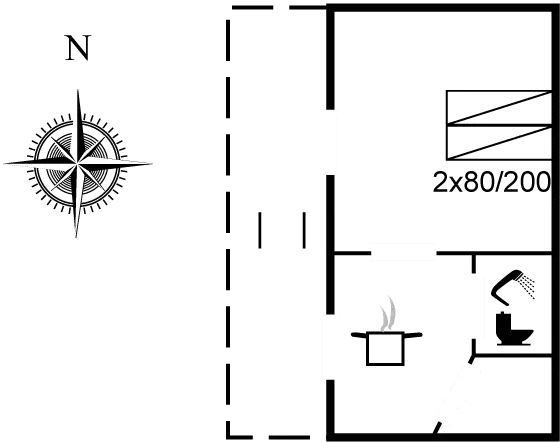 N

2x80/200