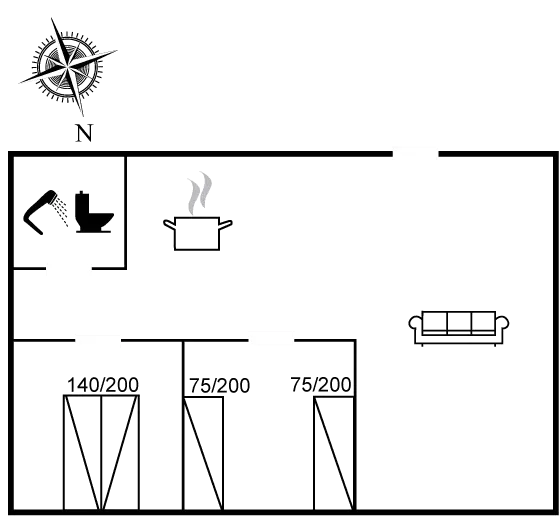 N

140/200

75/200

75/200