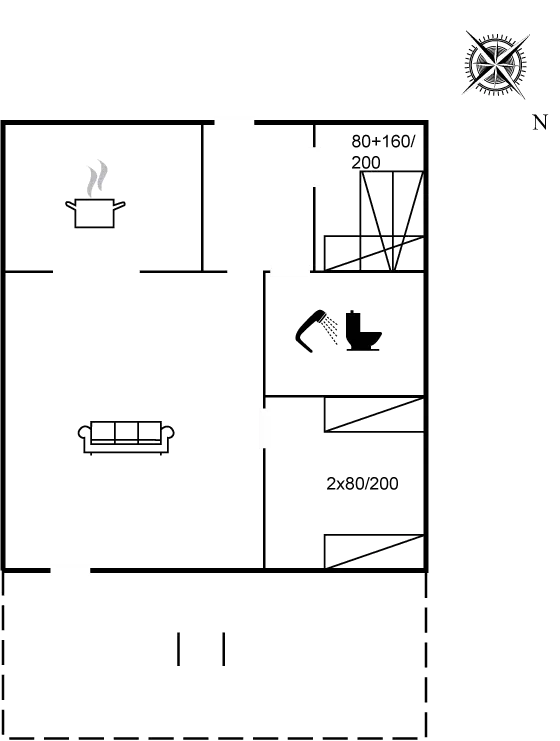 N

80+160/
200

2x80/200