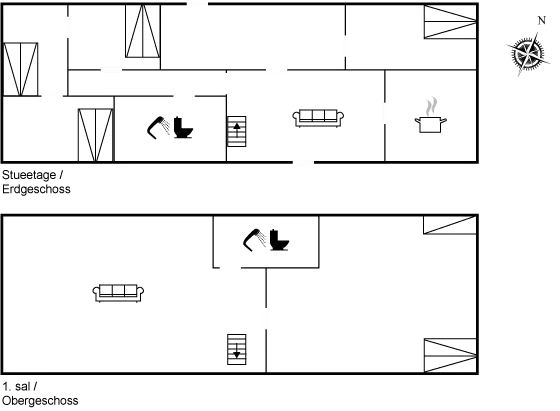 N

Stueetage /
Erdgeschoss

1. sal /
Obergeschoss