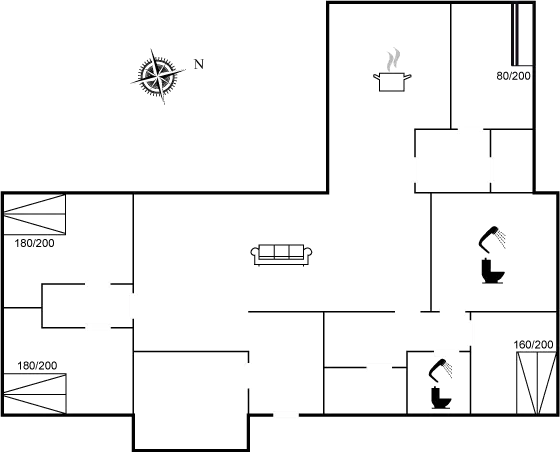 N

80/200

180/200

180/200

160/200