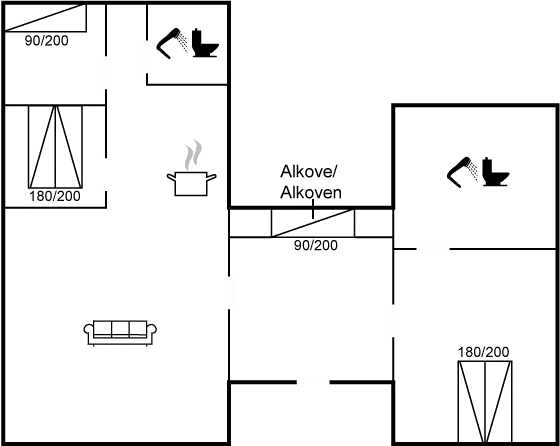 90/200

180/200

Alkove/
Alkoven

90/200

180/200