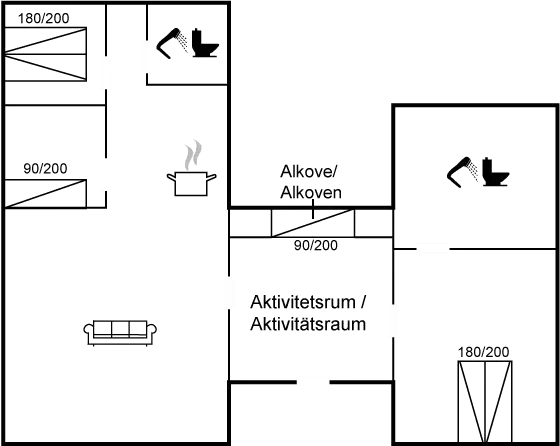 180/200

90/200

Alkove/
Alkoven

90/200

Aktivitetsrum /
Aktivitätsraum

180/200