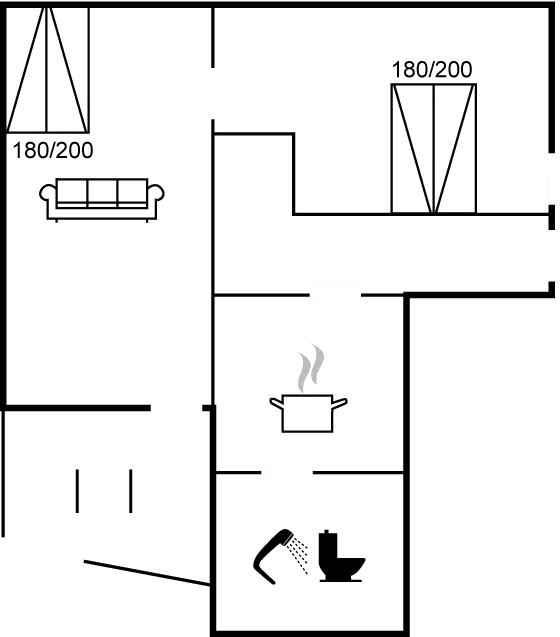 180/200

180/200