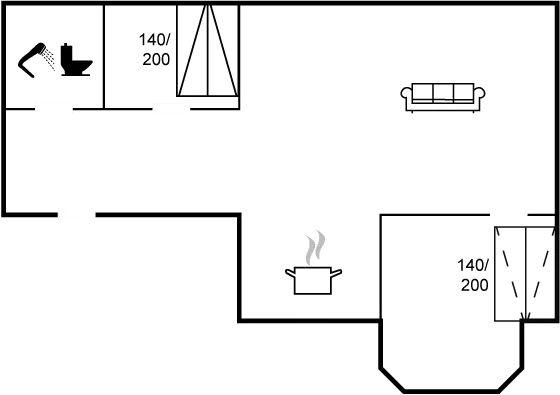 140/
200

140/
200