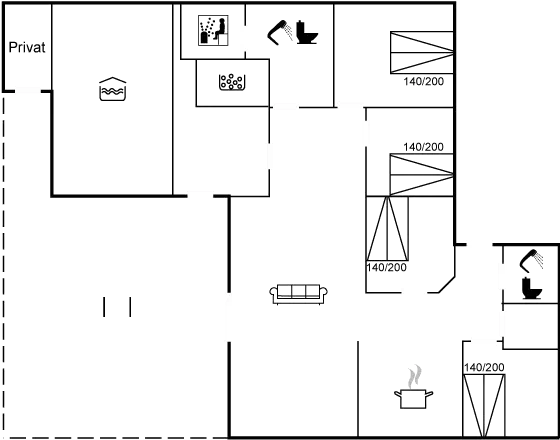 Privat

140/200

140/200

140/200

140/200