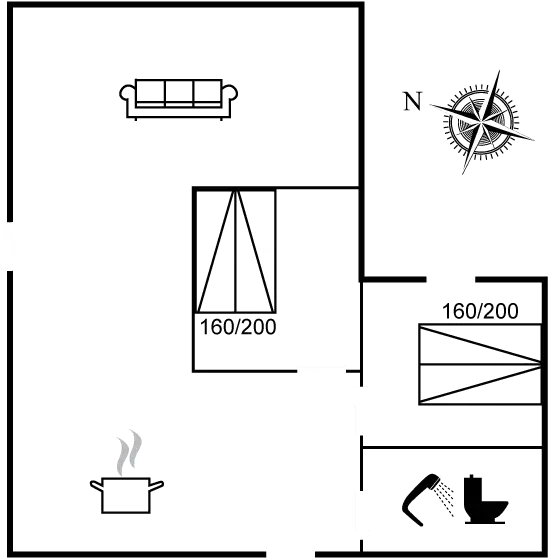 N

160/200

160/200