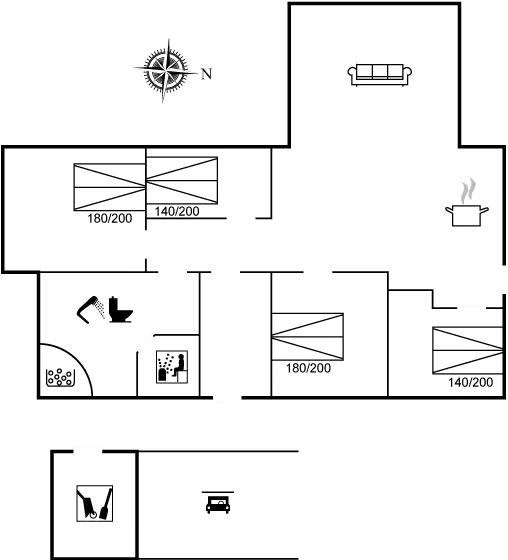 N

180/200

140/200

180/200

140/200