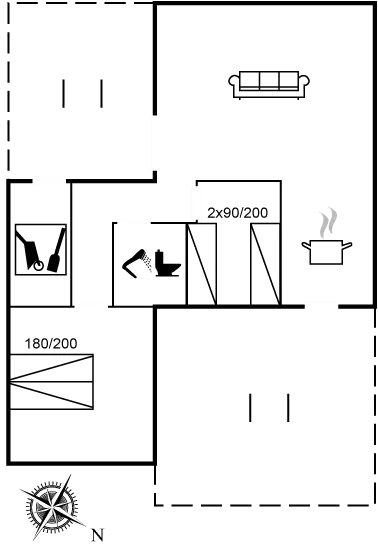 2x90/200

180/200

N