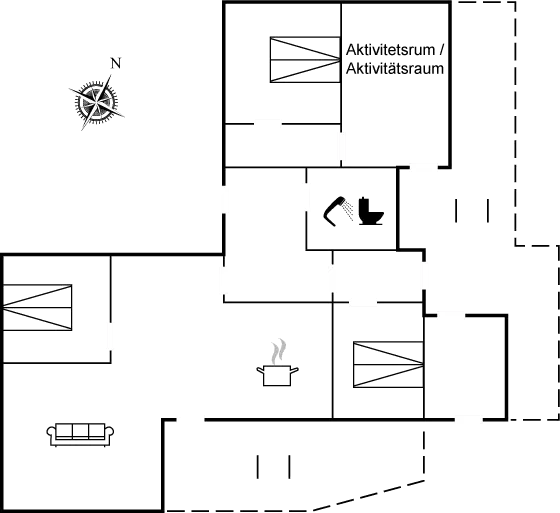 N

Aktivitetsrum /
Aktivitätsraum