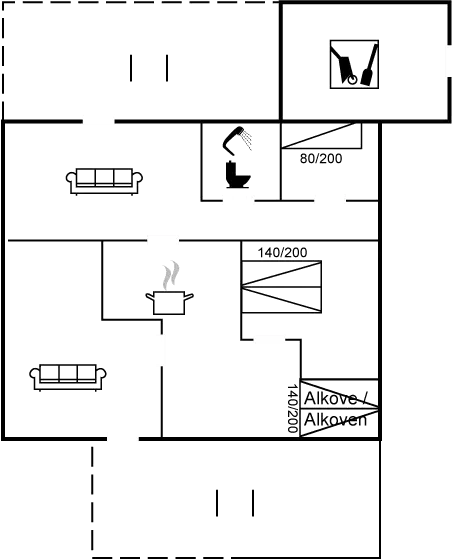 80/200

140/200

140/200

Alkove /
Alkoven