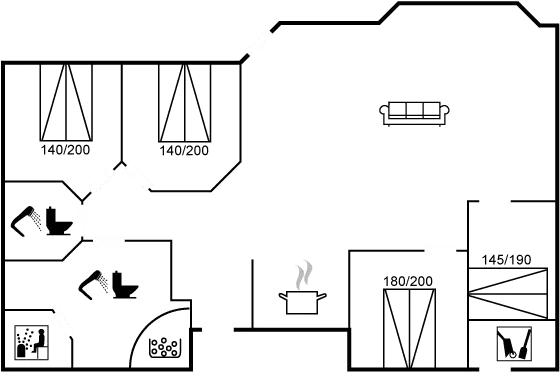 140/200

140/200

145/190

180/200