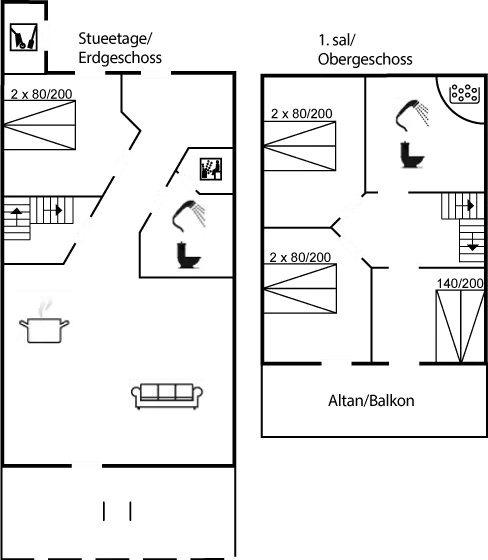 Stueetage/
Erdgeschoss

2 x 80/200

1. sal/
Obergeschoss

2 x 80/200

2 x 80/200

140/200

Altan/Balkon