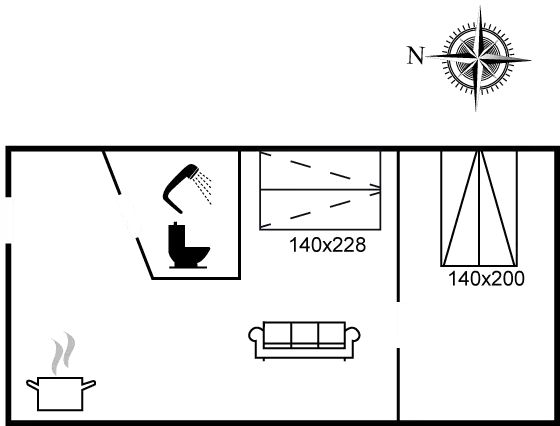 N

140x228

140x200