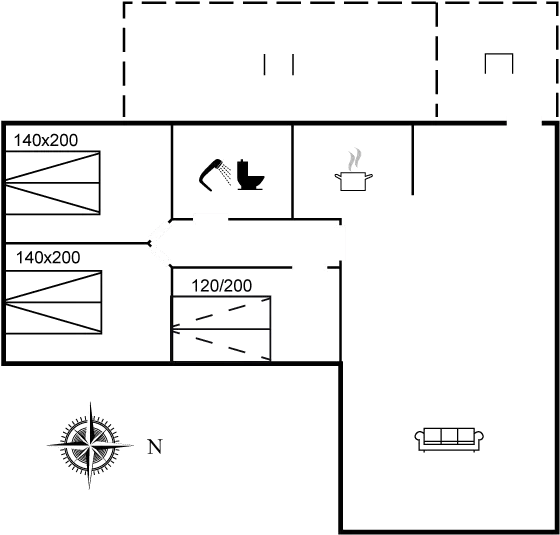 140x200

140x200

120/200

N