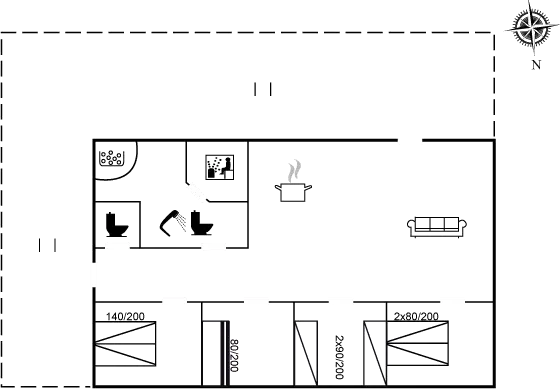 N

140/200

80/200

2x90/200

2x80/200