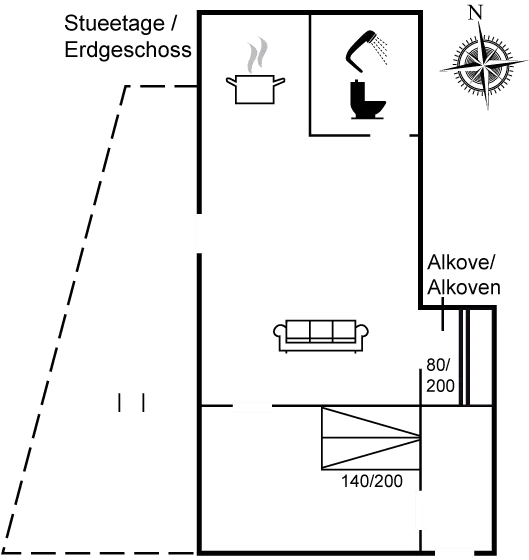 Stueetage /
Erdgeschoss

N

Alkove/
Alkoven

80/
200

140/200