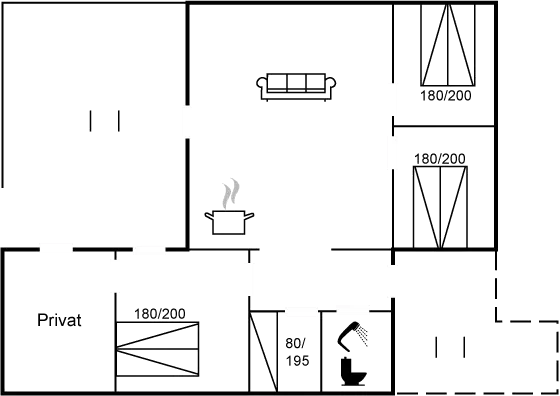 180/200

180/200

Privat

180/200

80/
195