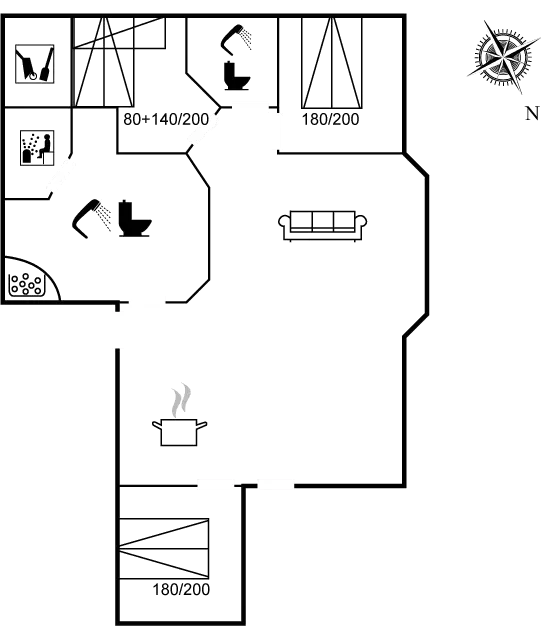 80+140/200

180/200

N

180/200