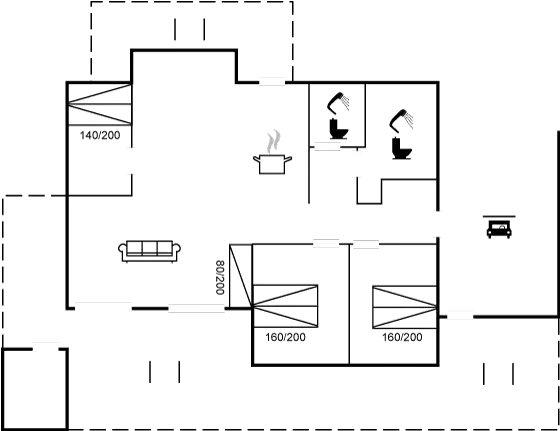 140/200

80/200

160/200

160/200