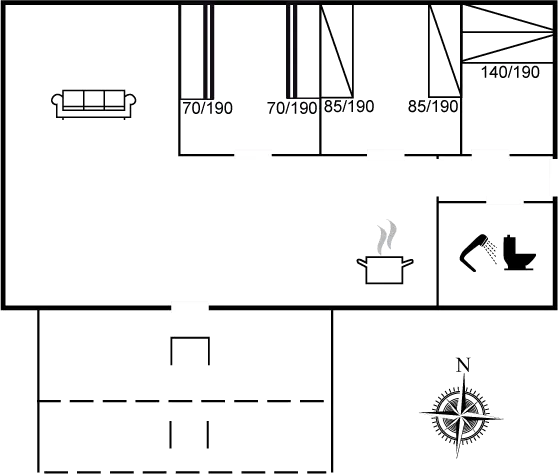 140/190

70/190

70/190

85/190

85/190

N