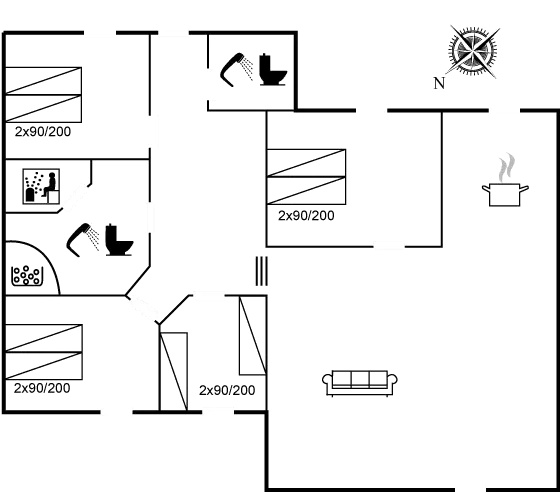 N

2x90/200

2x90/200

2x90/200

2x90/200