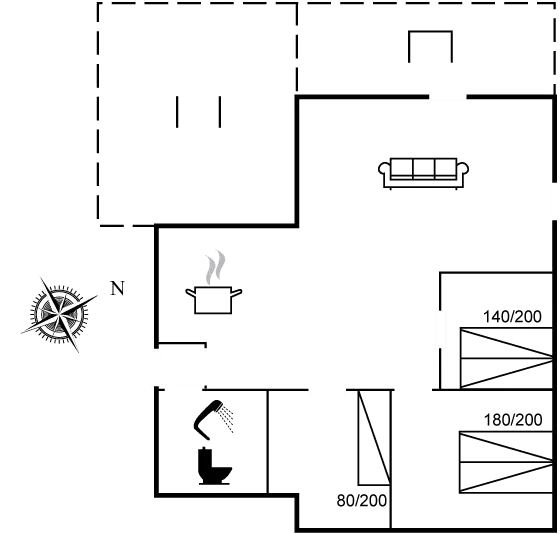 N

140/200

180/200

80/200