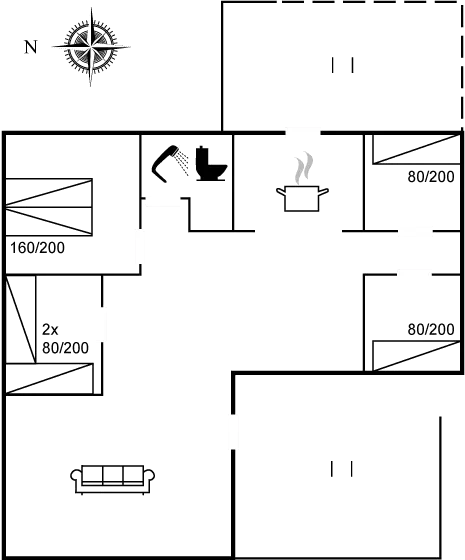 N

80/200

160/200

2x
80/200

80/200