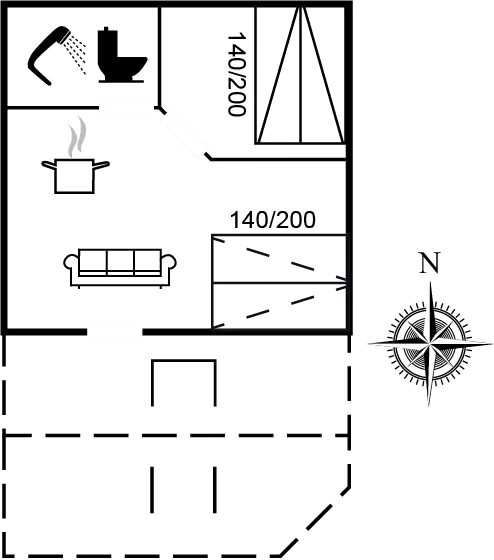 140/200

140/200

N