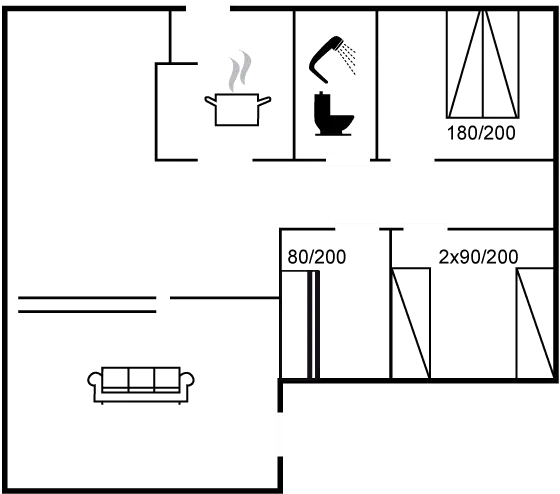 180/200

80/200

2x90/200