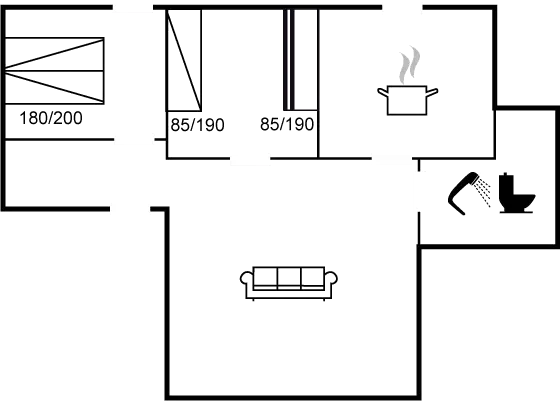 180/200

85/190

85/190