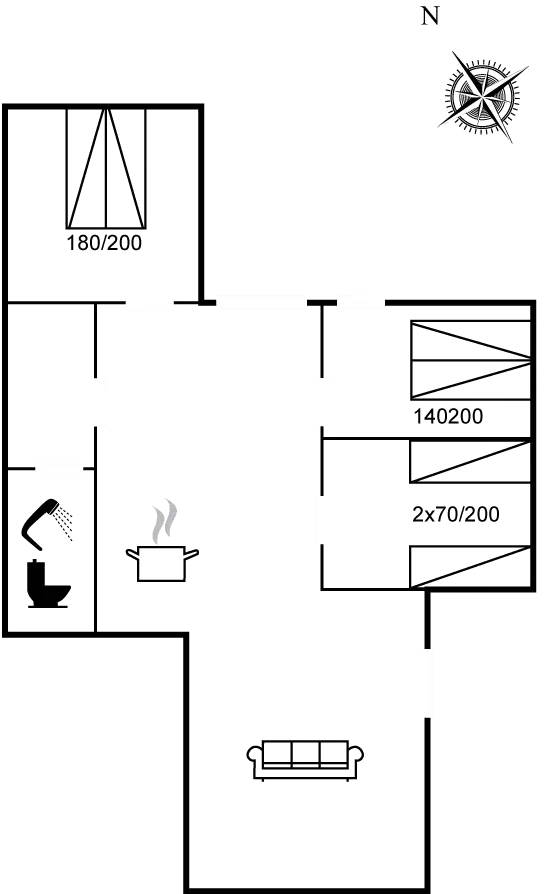 N

180/200

140200

2x70/200