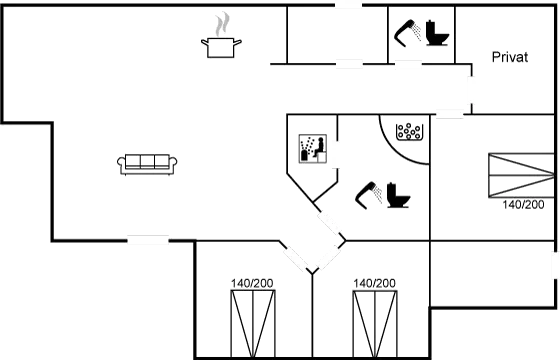 Privat

140/200

140/200

140/200