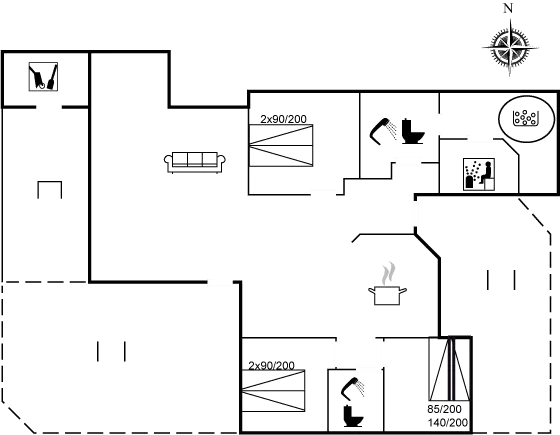 N

2x90/200

2x90/200

85/200
140/200