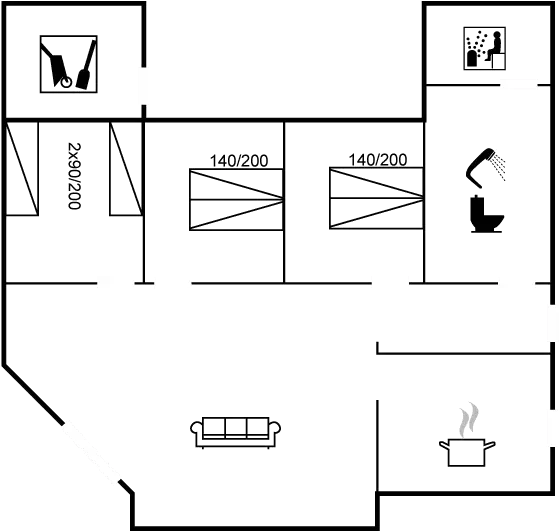 2x90/200

140/200

140/200