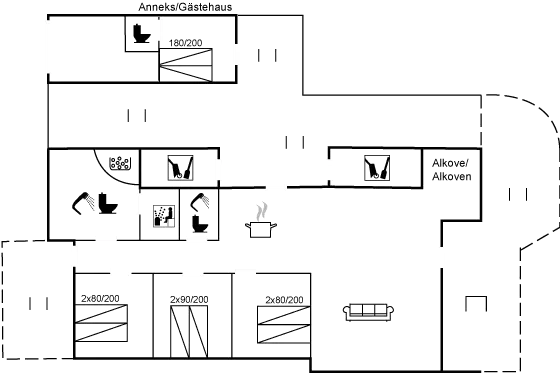 Anneks/Gästehaus

180/200

Alkove/
Alkoven

2x80/200

2x90/200

2x80/200