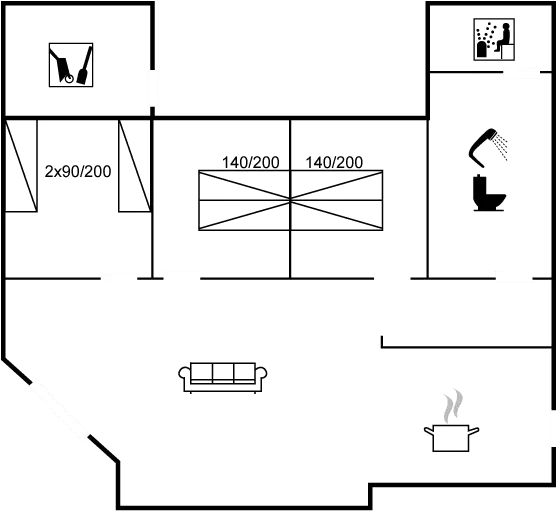 2x90/200

140/200 140/200