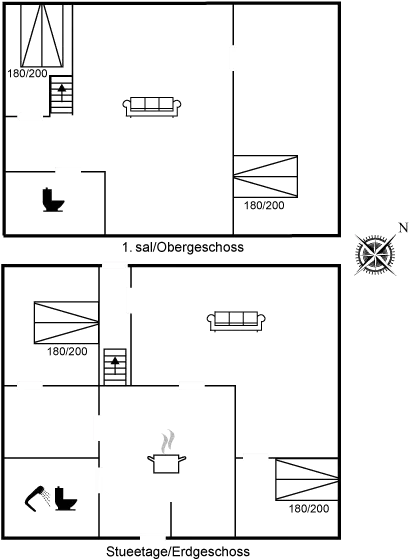 180/200

180/200

1. sal/Obergeschoss

N

180/200

180/200

Stueetage/Erdgeschoss