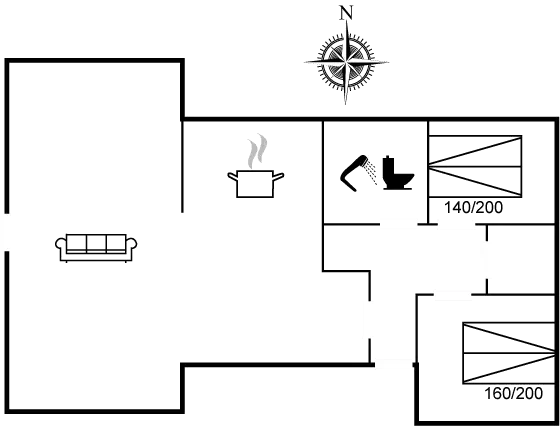 N

140/200

160/200