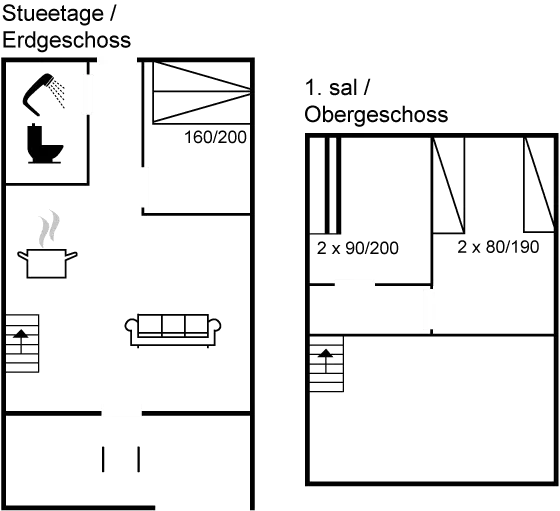 Stueetage /
Erdgeschoss

160/200

1. sal /
Obergeschoss

2 x 90/200

2 x 80/190