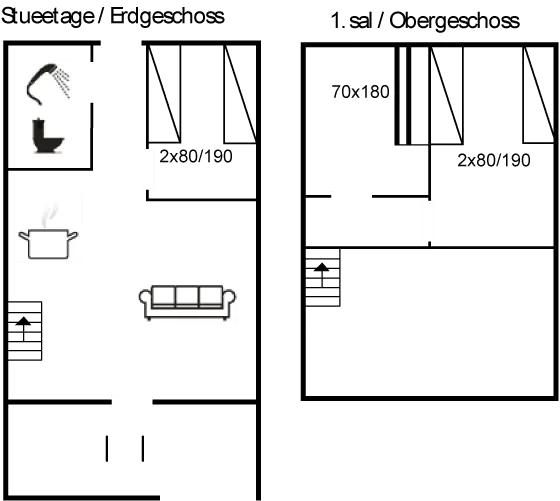 Stueetage / Erdgeschoss

2x80/190

1. sal / Obergeschoss

70x180

2x80/190