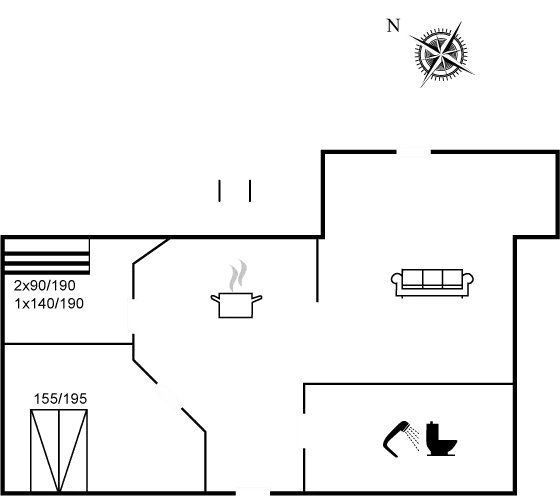 N

2x90/190
1x140/190

155/195